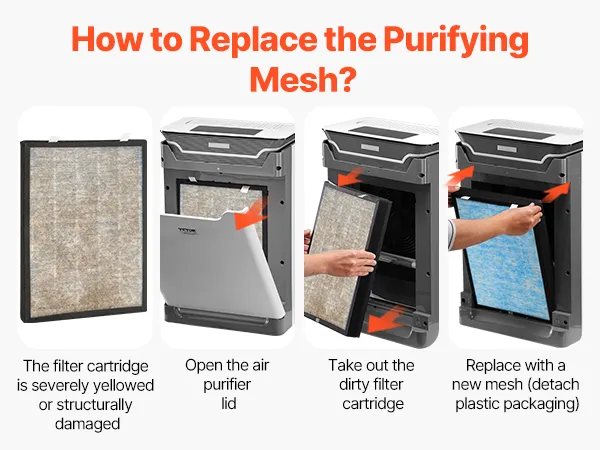 How to Replace the Purifying Mesh?

VEVOR

The filter cartridge is severely yellowed or structurally damaged

Open the air purifier lid

Take out the dirty filter cartridge

Replace with a new mesh (detach plastic packaging)