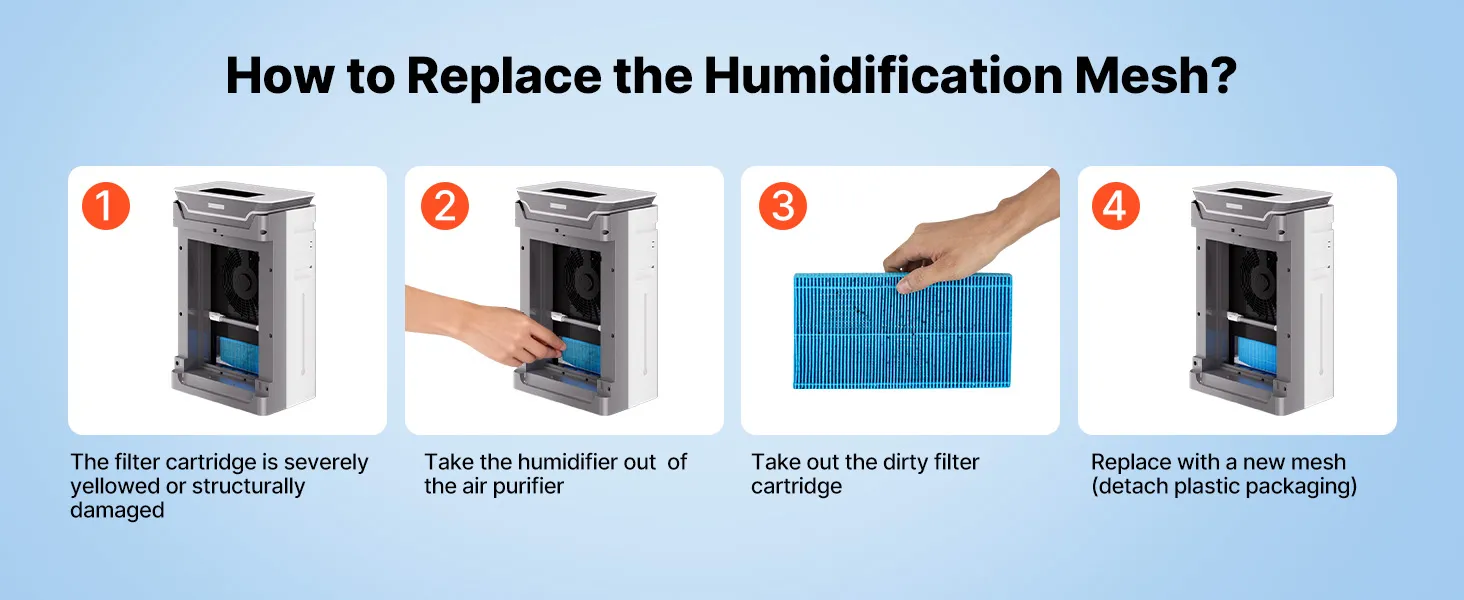 How to Replace the Humidification Mesh?

1

The filter cartridge is severely yellowed or structurally damaged

2

Take the humidifier out of the air purifier

3

Take out the dirty filter cartridge

4

Replace with a new mesh (detach plastic packaging)