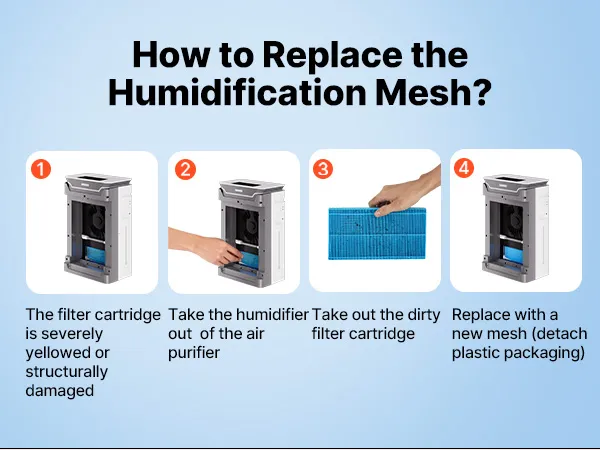 How to Replace the Humidification Mesh?

1

The filter cartridge is severely yellowed or structurally damaged

2

Take the humidifier out of the air purifier

3

Take out the dirty filter cartridge

4

Replace with a new mesh (detach plastic packaging)