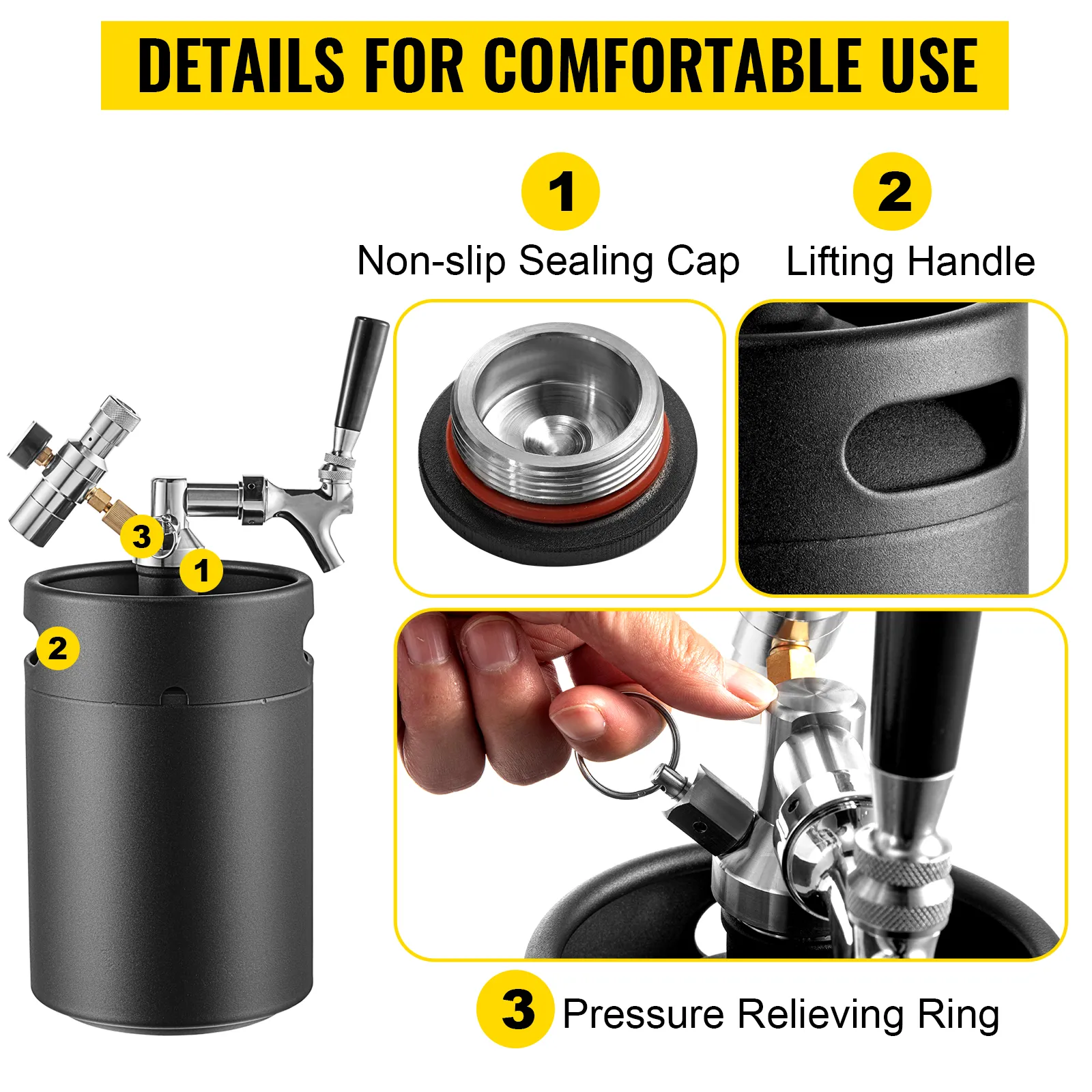 DETAILS FOR COMFORTABLE USE

1
Non-slip Sealing Cap

2
Lifting Handle

3

1

2

3 Pressure Relieving Ring