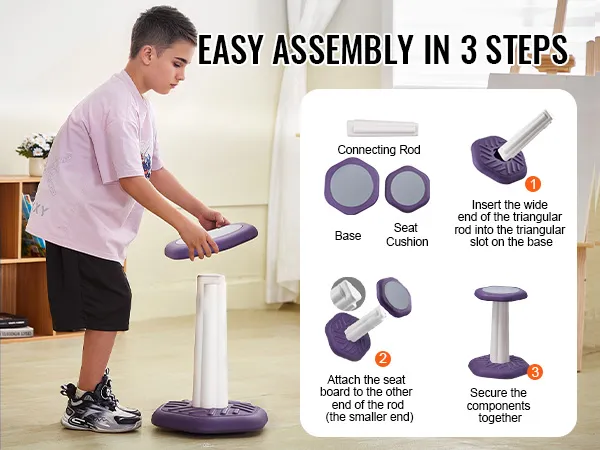 EASY ASSEMBLY IN 3 STEPS

Connecting Rod

Base

Seat Cushion

1

Insert the wide end of the triangular rod into the triangular slot on the base

2

Attach the seat board to the other end of the rod (the smaller end)

3

Secure the components together