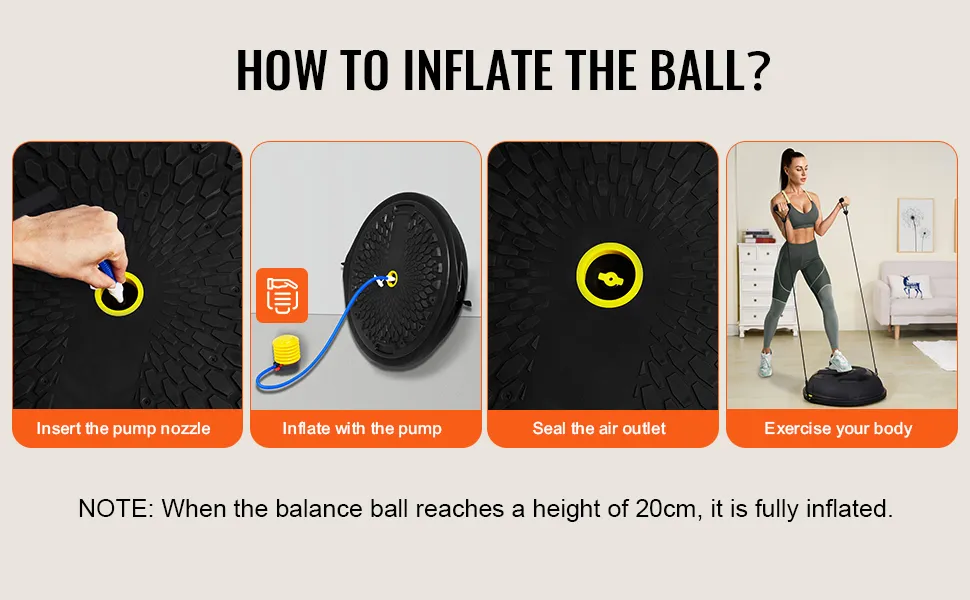 HOW TO INFLATE THE BALL?

Insert the pump nozzle

Inflate with the pump

Seal the air outlet

Exercise your body

NOTE: When the balance ball reaches a height of 20cm, it is fully inflated.