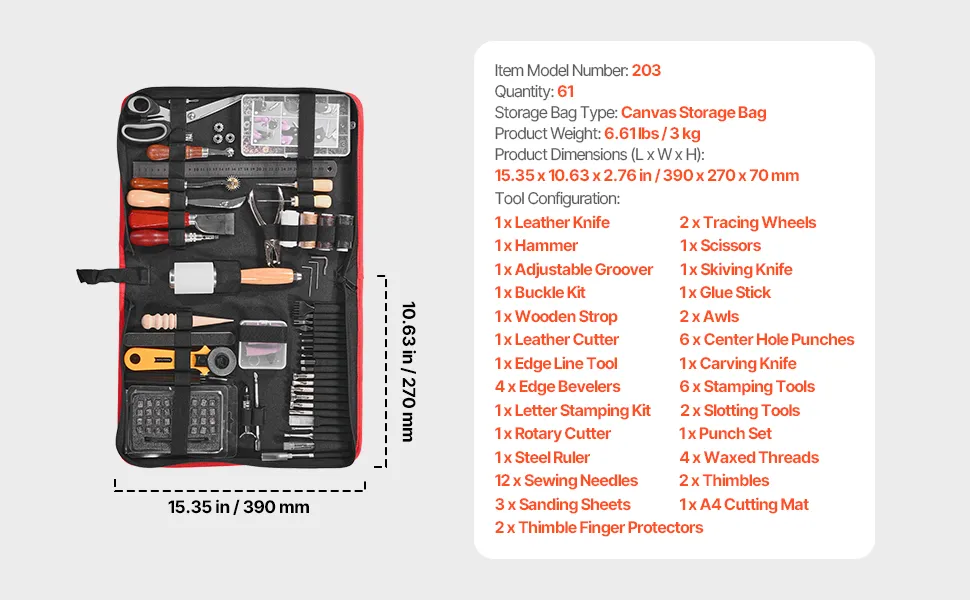 10.63 in / 270 mm

15.35 in / 390 mm

Item Model Number: 203
Quantity: 61
Storage Bag Type: Canvas Storage Bag
Product Weight: 6.61 lbs / 3 kg
Product Dimensions (L x W x H):
15.35 x 10.63 x 2.76 in / 390 x 270 x 70 mm
Tool Configuration:

1 x Leather Knife
1 x Hammer
1 x Adjustable Groover
1 x Buckle Kit
1 x Wooden Strop
1 x Leather Cutter
1 x Edge Line Tool
4 x Edge Bevelers
1 x Letter Stamping Kit
1 x Rotary Cutter
1 x Steel Ruler
12 x Sewing Needles
3 x Sanding Sheets
2 x Thimble Finger Protectors

2 x Tracing Wheels
1 x Scissors
1 x Skiving Knife
1 x Glue Stick
2 x Awls
6 x Center Hole Punches
1 x Carving Knife
6 x Stamping Tools
2 x Slotting Tools
1 x Punch Set
4 x Waxed Threads
2 x Thimbles
1 x A4 Cutting Mat