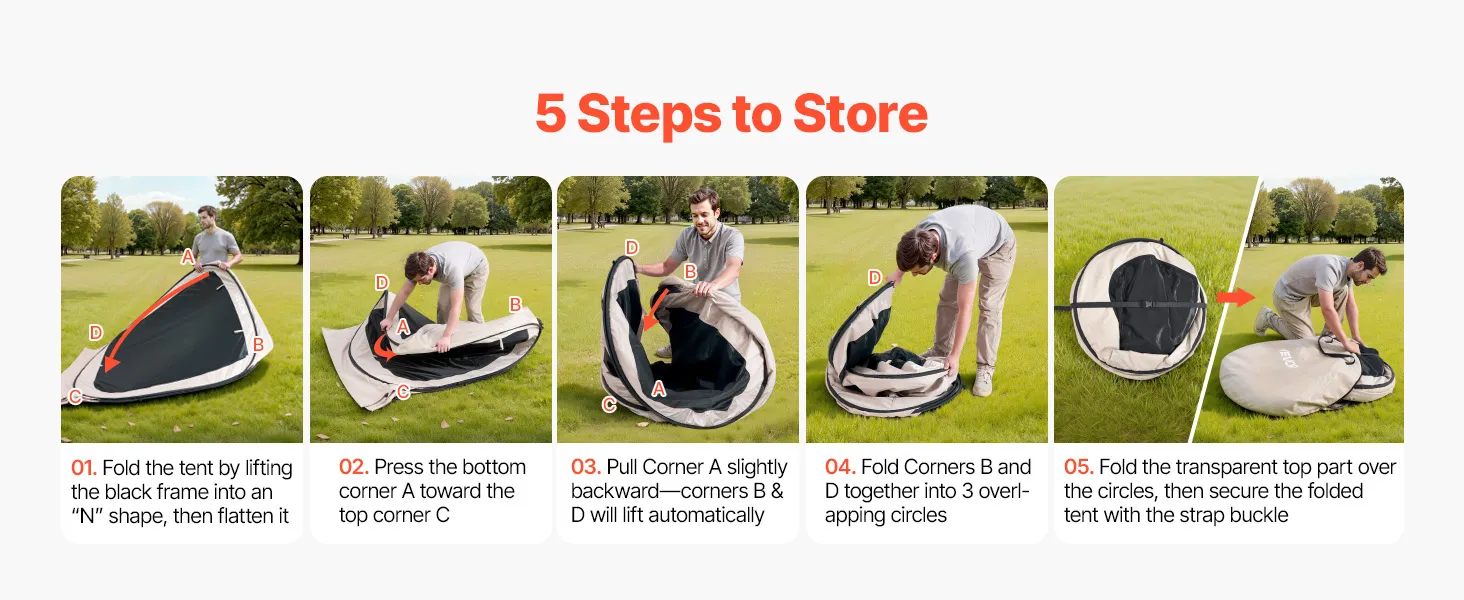 5 Steps to Store

A
D
B
C

01. Fold the tent by lifting the black frame into an "N" shape, then flatten it

D
A
B
C

02. Press the bottom corner A toward the top corner C

D
B
A
C

03. Pull Corner A slightly backward—corners B & D will lift automatically

D

04. Fold Corners B and D together into 3 overlapping circles

05. Fold the transparent top part over the circles, then secure the folded tent with the strap buckle