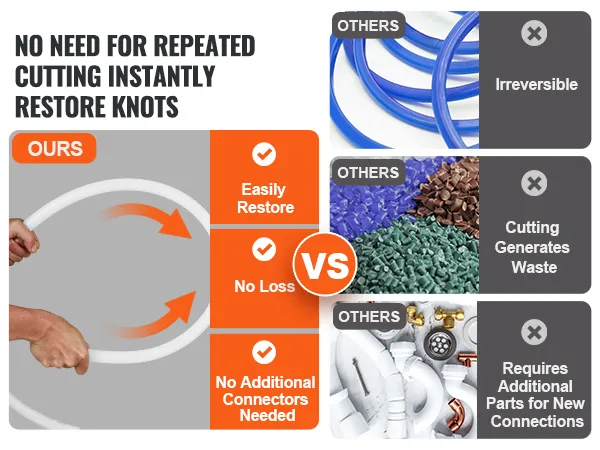 NO NEED FOR REPEATED CUTTING INSTANTLY RESTORE KNOTS

OURS

Easily Restore

No Loss

No Additional Connectors Needed

VS

OTHERS

Irreversible

OTHERS

Cutting Generates Waste

OTHERS

Requires Additional Parts for New Connections