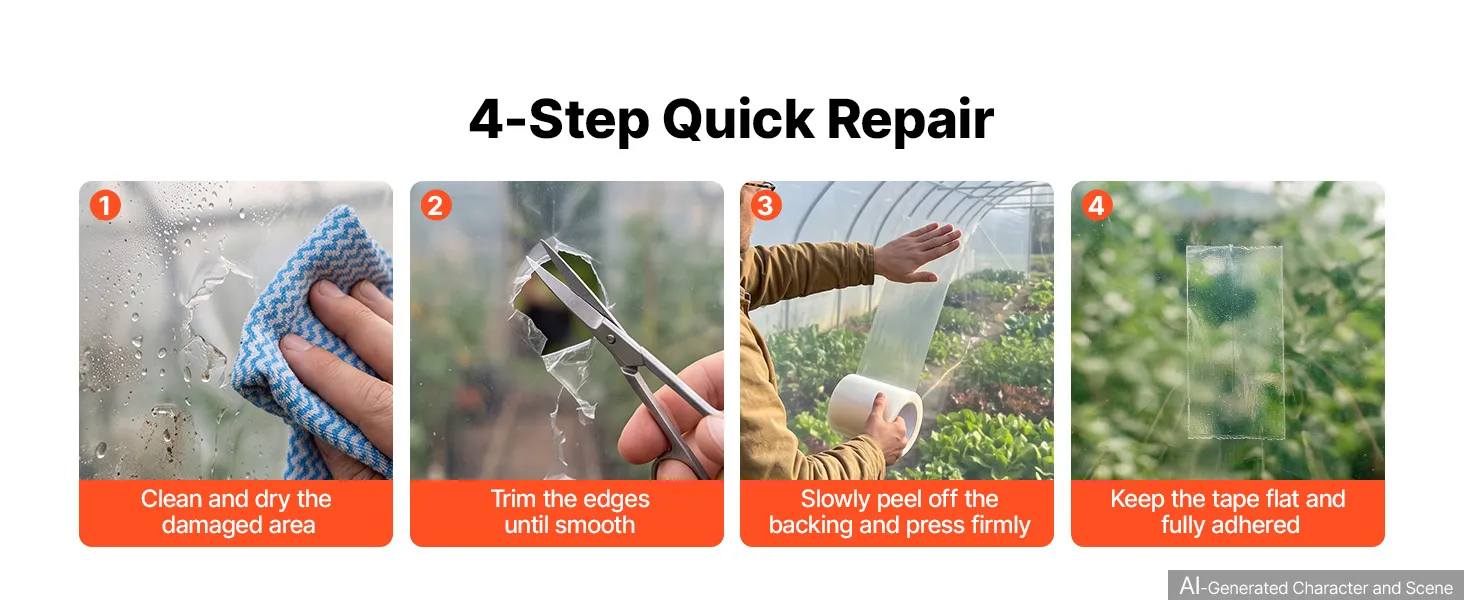 4-Step Quick Repair

1
Clean and dry the damaged area

2
Trim the edges until smooth

3
Slowly peel off the backing and press firmly

4
Keep the tape flat and fully adhered

AI-Generated Character and Scene