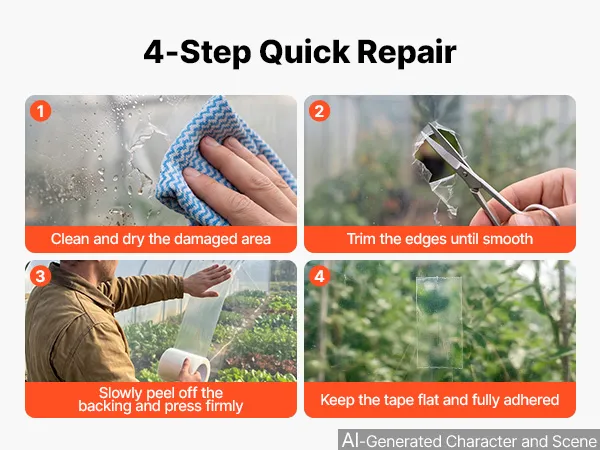 4-Step Quick Repair

1
Clean and dry the damaged area

2
Trim the edges until smooth

3
Slowly peel off the backing and press firmly

4
Keep the tape flat and fully adhered

AI-Generated Character and Scene