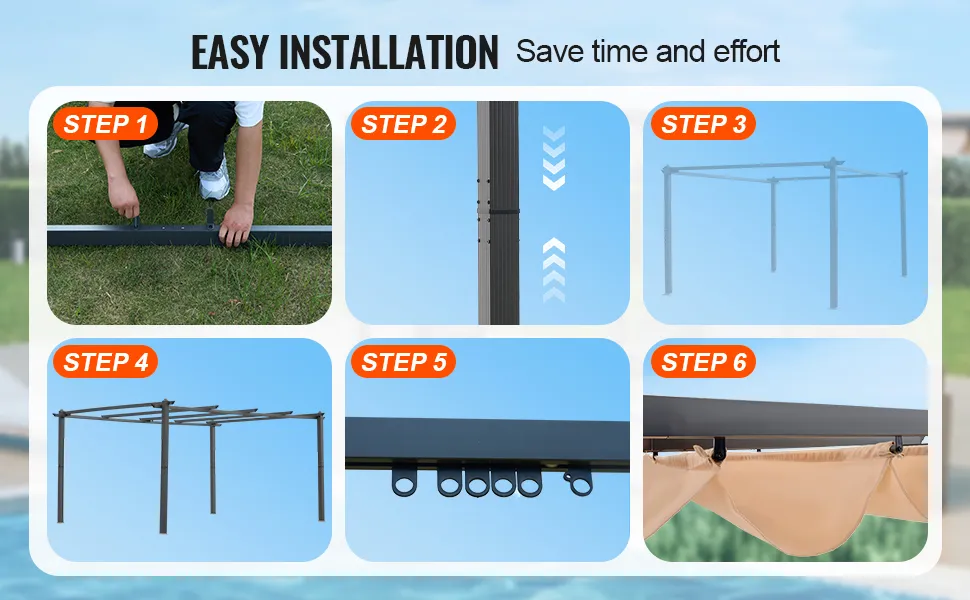 EASY INSTALLATION Save time and effort

STEP 1

STEP 2

STEP 3

STEP 4

STEP 5

STEP 6