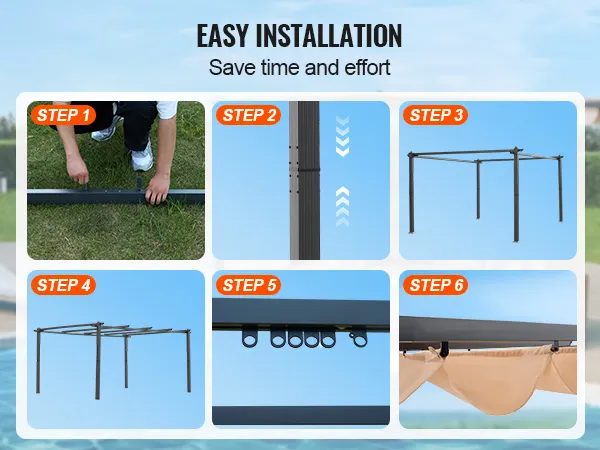 EASY INSTALLATION
Save time and effort

STEP 1

STEP 2

STEP 3

STEP 4

STEP 5

STEP 6