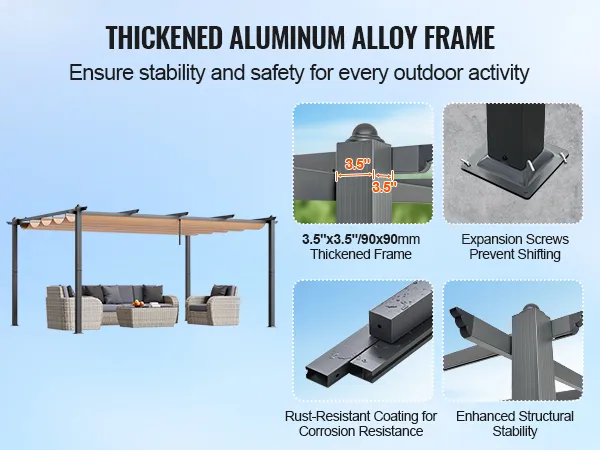 THICKENED ALUMINUM ALLOY FRAME
Ensure stability and safety for every outdoor activity

3.5"
3.5"

3.5"x3.5"/90x90mm Thickened Frame

Expansion Screws Prevent Shifting

Rust-Resistant Coating for Corrosion Resistance

Enhanced Structural Stability