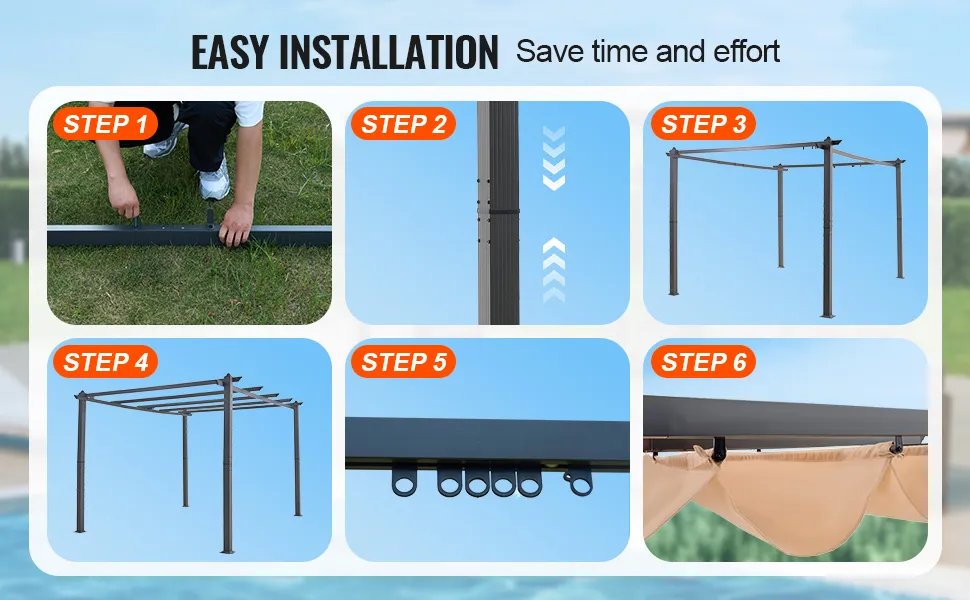 EASY INSTALLATION Save time and effort

STEP 1

STEP 2

STEP 3

STEP 4

STEP 5

STEP 6