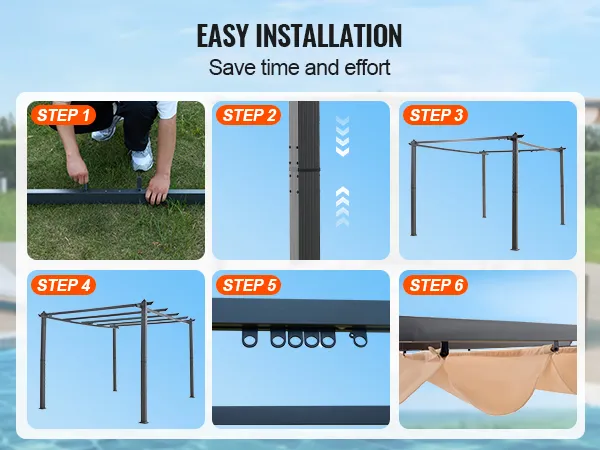 EASY INSTALLATION
Save time and effort

STEP 1

STEP 2

STEP 3

STEP 4

STEP 5

STEP 6