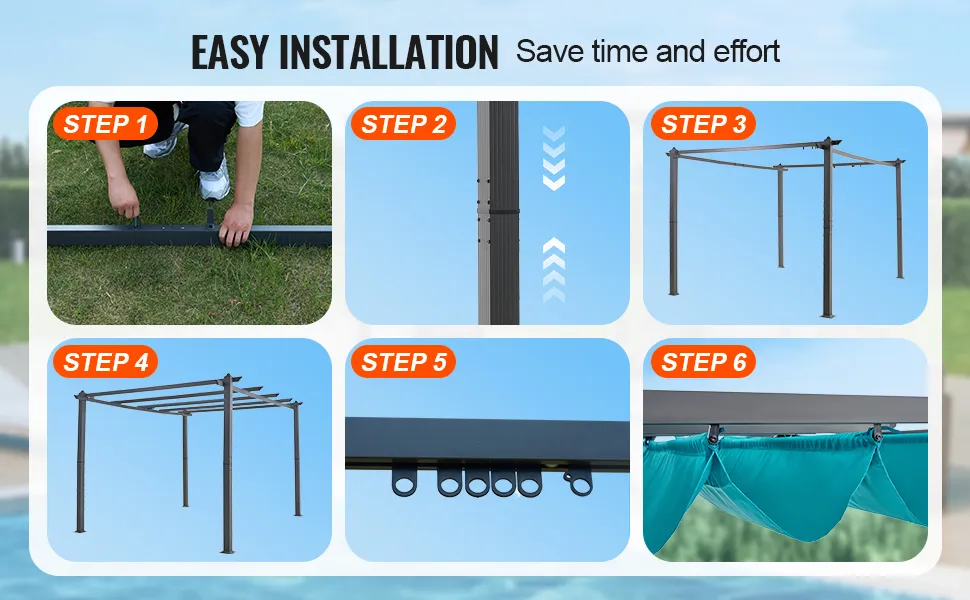 EASY INSTALLATION Save time and effort

STEP 1

STEP 2

STEP 3

STEP 4

STEP 5

STEP 6