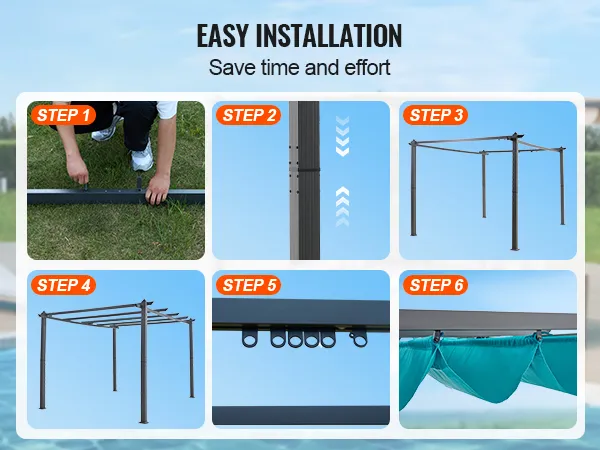 EASY INSTALLATION
Save time and effort

STEP 1

STEP 2

STEP 3

STEP 4

STEP 5

STEP 6