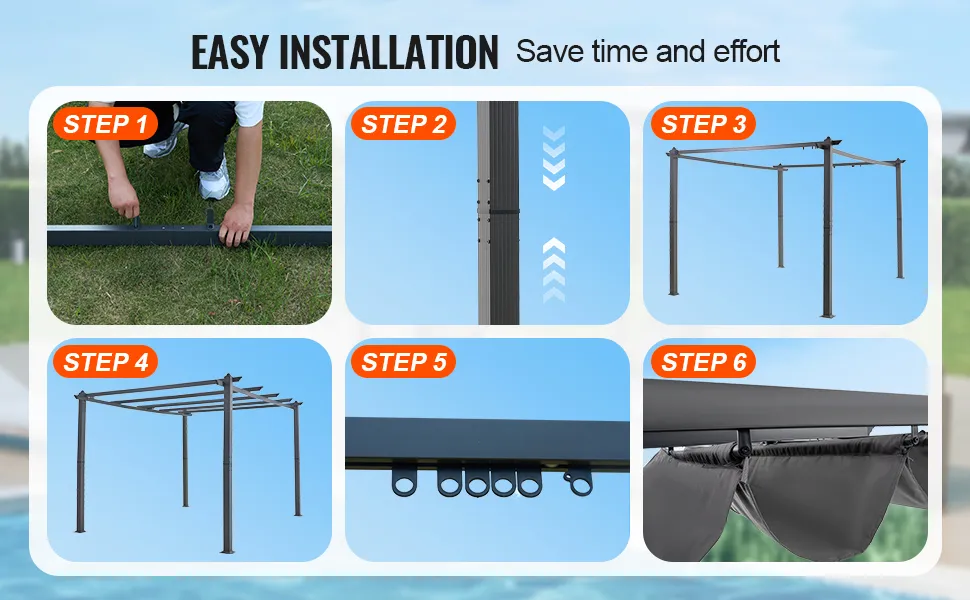 EASY INSTALLATION Save time and effort

STEP 1

STEP 2

STEP 3

STEP 4

STEP 5

STEP 6