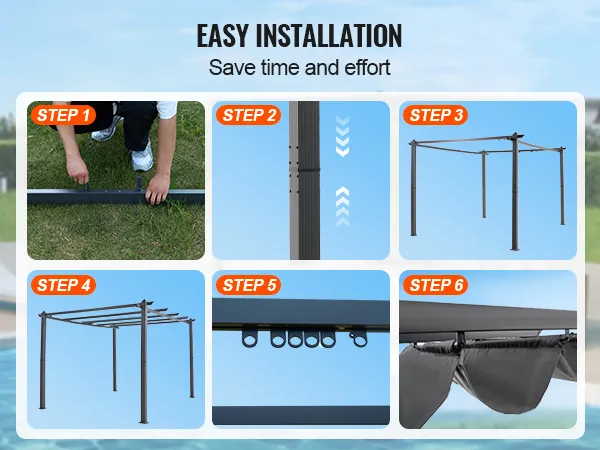 EASY INSTALLATION
Save time and effort

STEP 1

STEP 2

STEP 3

STEP 4

STEP 5

STEP 6