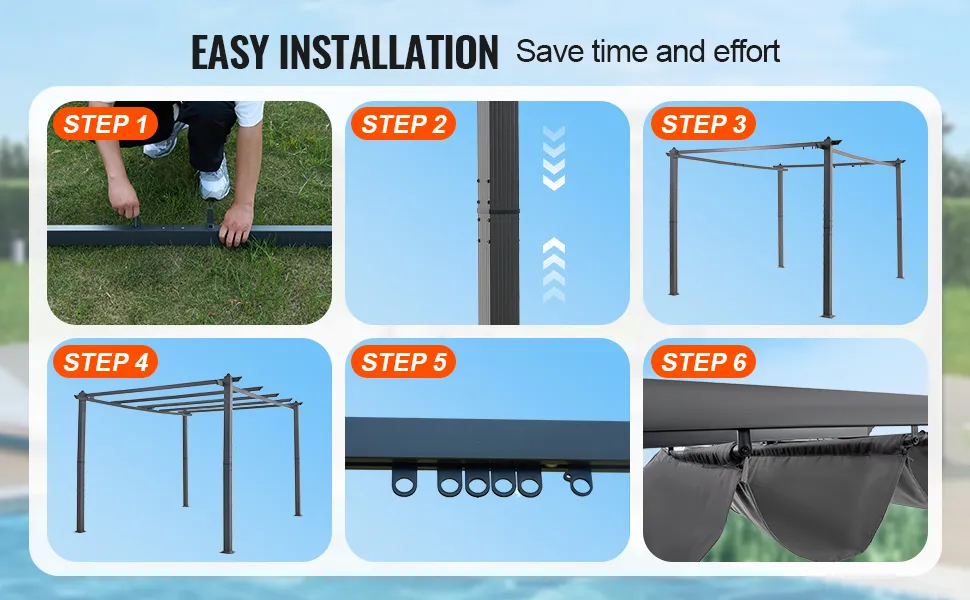 EASY INSTALLATION Save time and effort

STEP 1

STEP 2

STEP 3

STEP 4

STEP 5

STEP 6