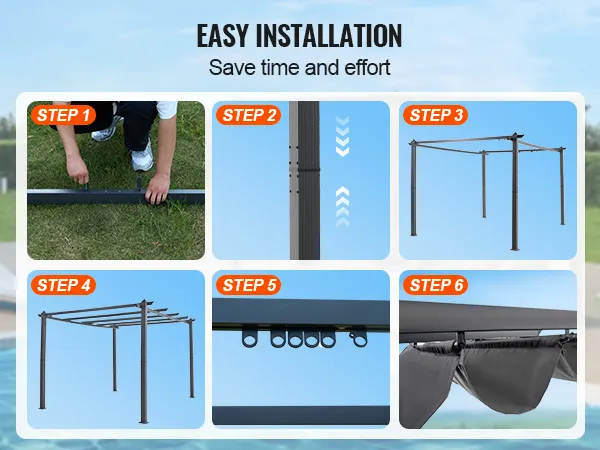 EASY INSTALLATION
Save time and effort

STEP 1

STEP 2

STEP 3

STEP 4

STEP 5

STEP 6