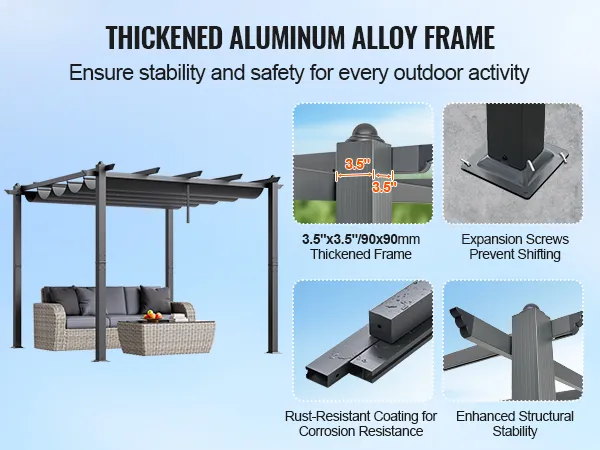 THICKENED ALUMINUM ALLOY FRAME

Ensure stability and safety for every outdoor activity

3.5"

3.5"

3.5"x3.5"/90x90mm Thickened Frame

Expansion Screws Prevent Shifting

Rust-Resistant Coating for Corrosion Resistance

Enhanced Structural Stability