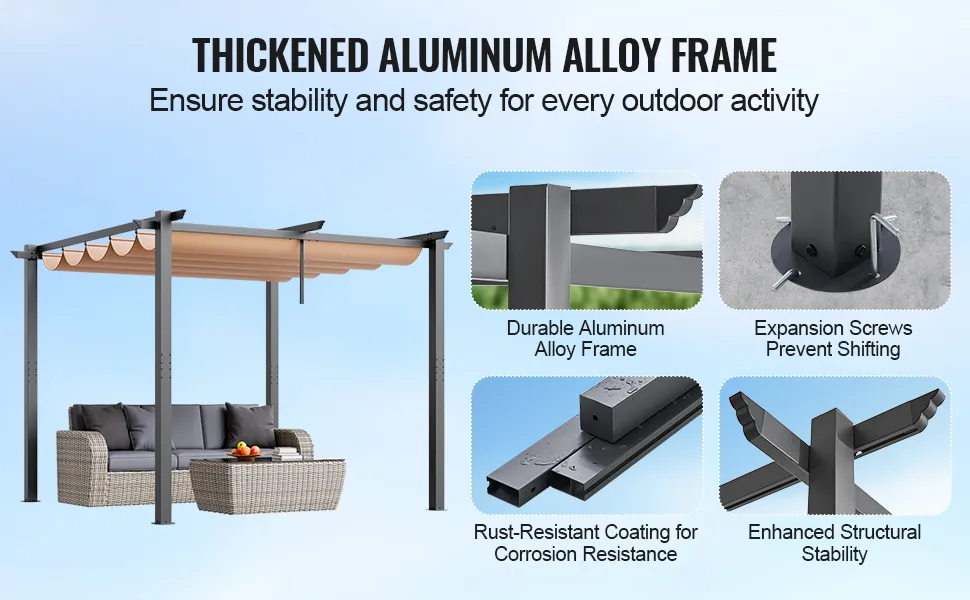 THICKENED ALUMINUM ALLOY FRAME
Ensure stability and safety for every outdoor activity

Durable Aluminum Alloy Frame

Expansion Screws Prevent Shifting

Rust-Resistant Coating for Corrosion Resistance

Enhanced Structural Stability