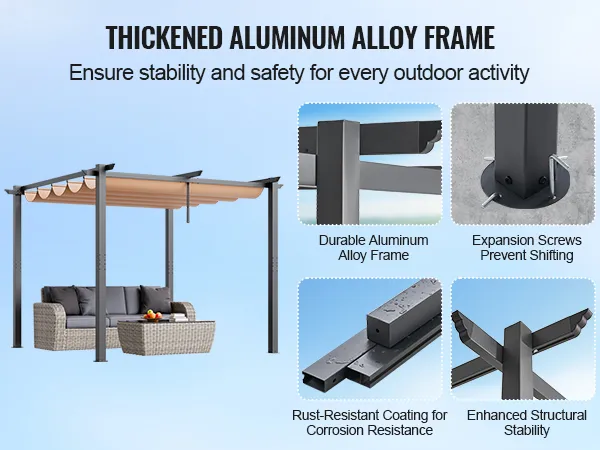 THICKENED ALUMINUM ALLOY FRAME

Ensure stability and safety for every outdoor activity

Durable Aluminum Alloy Frame

Expansion Screws Prevent Shifting

Rust-Resistant Coating for Corrosion Resistance

Enhanced Structural Stability