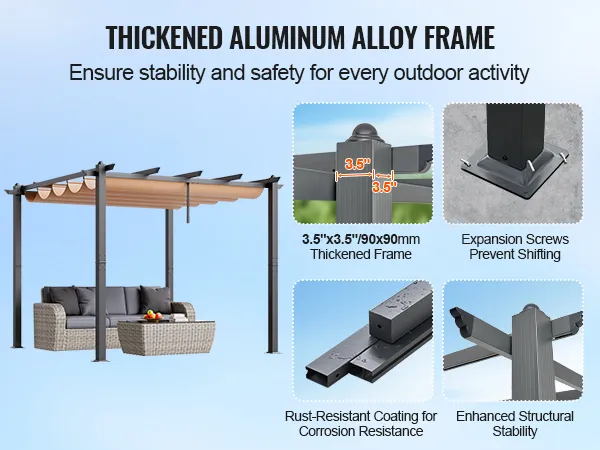 THICKENED ALUMINUM ALLOY FRAME

Ensure stability and safety for every outdoor activity

3.5"

3.5"

3.5"x3.5"/90x90mm Thickened Frame

Expansion Screws Prevent Shifting

Rust-Resistant Coating for Corrosion Resistance

Enhanced Structural Stability