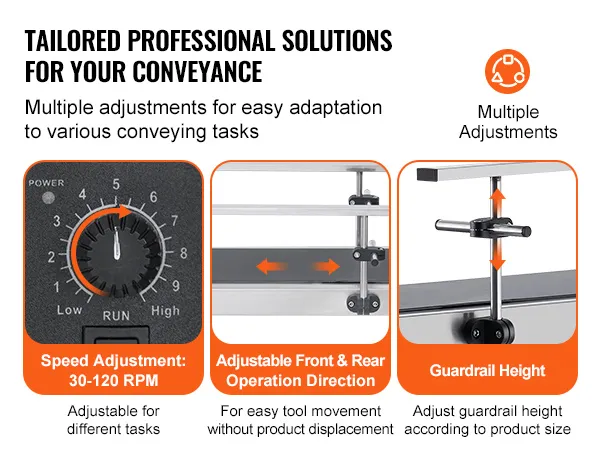 TAILORED PROFESSIONAL SOLUTIONS FOR YOUR CONVEYANCE

Multiple adjustments for easy adaptation to various conveying tasks

Multiple Adjustments

POWER

1 2 3 4 5 6 7 8 9

Low RUN High

Speed Adjustment: 30-120 RPM

Adjustable for different tasks

Adjustable Front & Rear Operation Direction

For easy tool movement without product displacement

Guardrail Height

Adjust guardrail height according to product size