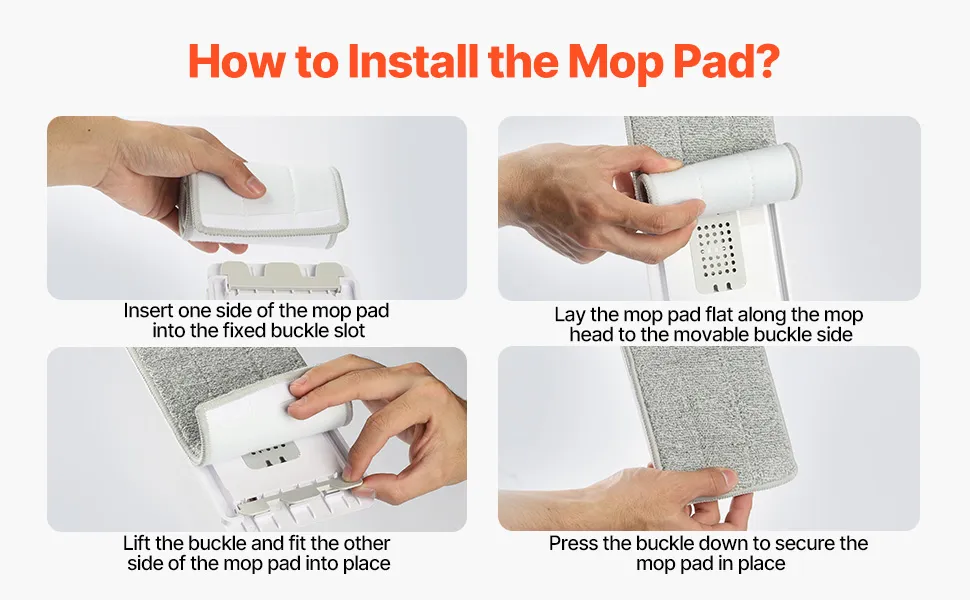 How to Install the Mop Pad?

Insert one side of the mop pad into the fixed buckle slot

Lay the mop pad flat along the mop head to the movable buckle side

Lift the buckle and fit the other side of the mop pad into place

Press the buckle down to secure the mop pad in place