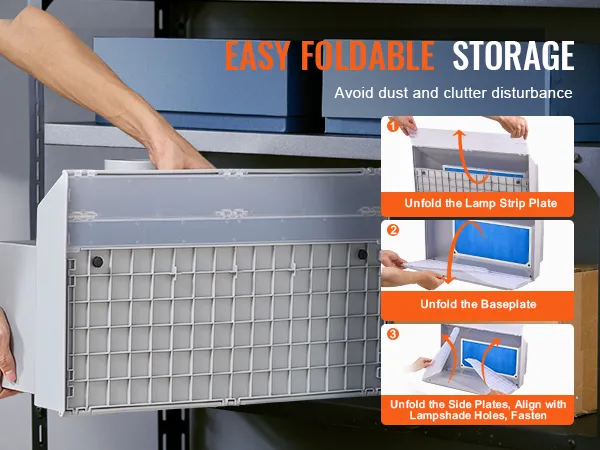 EASY FOLDABLE STORAGE

Avoid dust and clutter disturbance

1
Unfold the Lamp Strip Plate

2
Unfold the Baseplate

3
Unfold the Side Plates, Align with Lampshade Holes, Fasten