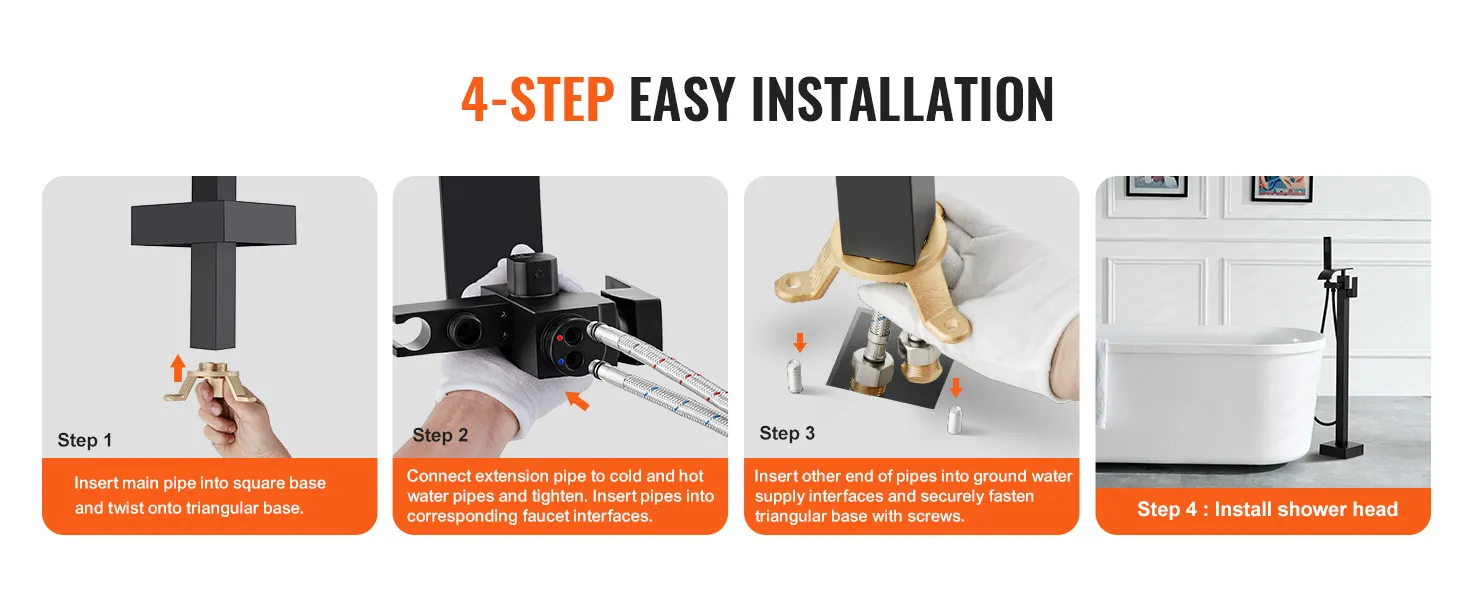 4-STEP EASY INSTALLATION

Step 1

Insert main pipe into square base and twist onto triangular base.

Step 2

Connect extension pipe to cold and hot water pipes and tighten. Insert pipes into corresponding faucet interfaces.

Step 3

Insert other end of pipes into ground water supply interfaces and securely fasten triangular base with screws.

Step 4 : Install shower head