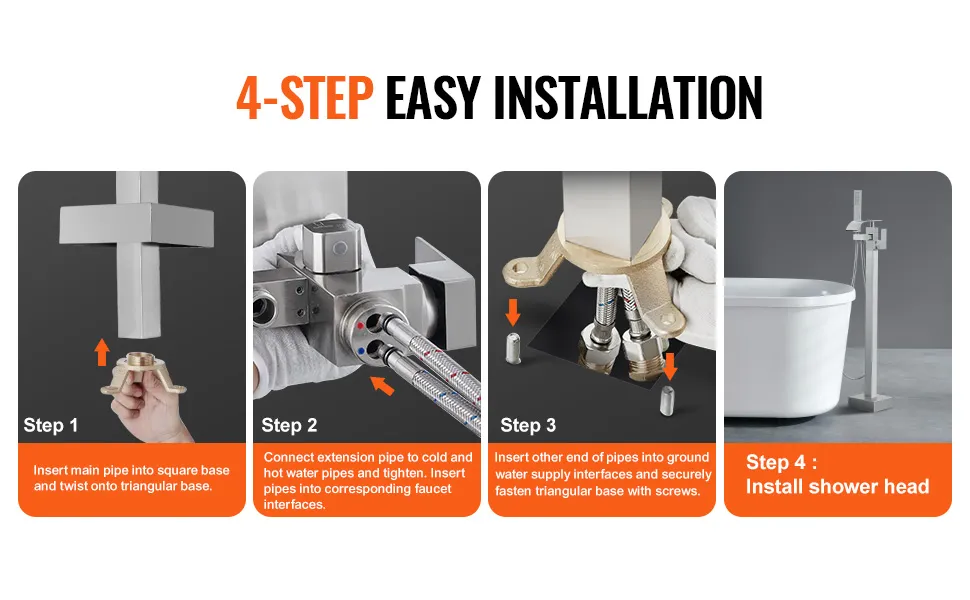 4-STEP EASY INSTALLATION

Step 1

Insert main pipe into square base and twist onto triangular base.

Step 2

Connect extension pipe to cold and hot water pipes and tighten. Insert pipes into corresponding faucet interfaces.

Step 3

Insert other end of pipes into ground water supply interfaces and securely fasten triangular base with screws.

Step 4 : Install shower head