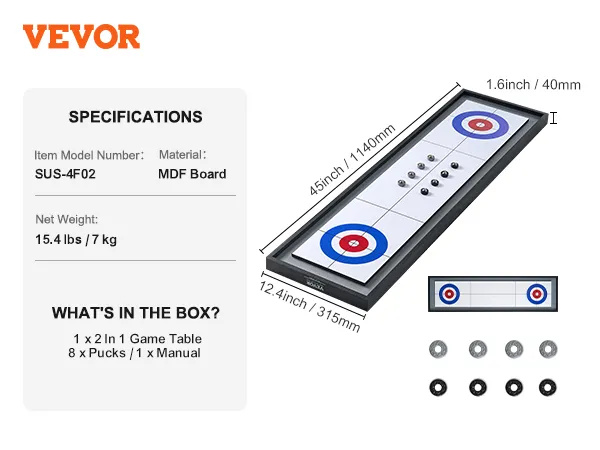 VEVOR

SPECIFICATIONS

Item Model Number: SUS-4F02

Material: MDF Board

Net Weight: 15.4 lbs / 7 kg

WHAT'S IN THE BOX?

1 x 2 In 1 Game Table
8 x Pucks / 1 x Manual

1.6inch / 40mm

45inch / 1140mm

12.4inch / 315mm

VEVOR