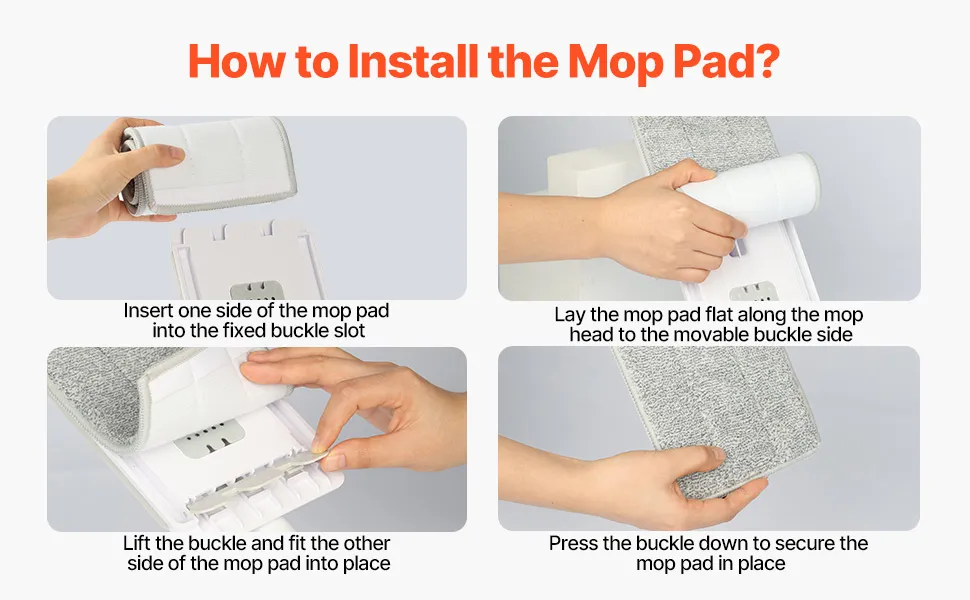 How to Install the Mop Pad?

Insert one side of the mop pad into the fixed buckle slot

Lay the mop pad flat along the mop head to the movable buckle side

Lift the buckle and fit the other side of the mop pad into place

Press the buckle down to secure the mop pad in place