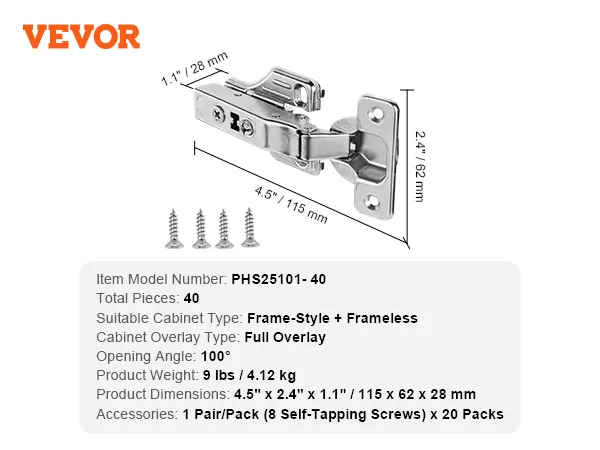 VEVOR

1.1" / 28 mm

2.4" / 62 mm

4.5" / 115 mm

Item Model Number: PHS25101- 40
Total Pieces: 40
Suitable Cabinet Type: Frame-Style + Frameless
Cabinet Overlay Type: Full Overlay
Opening Angle: 100°
Product Weight: 9 lbs / 4.12 kg
Product Dimensions: 4.5" x 2.4" x 1.1" / 115 x 62 x 28 mm
Accessories: 1 Pair/Pack (8 Self-Tapping Screws) x 20 Packs