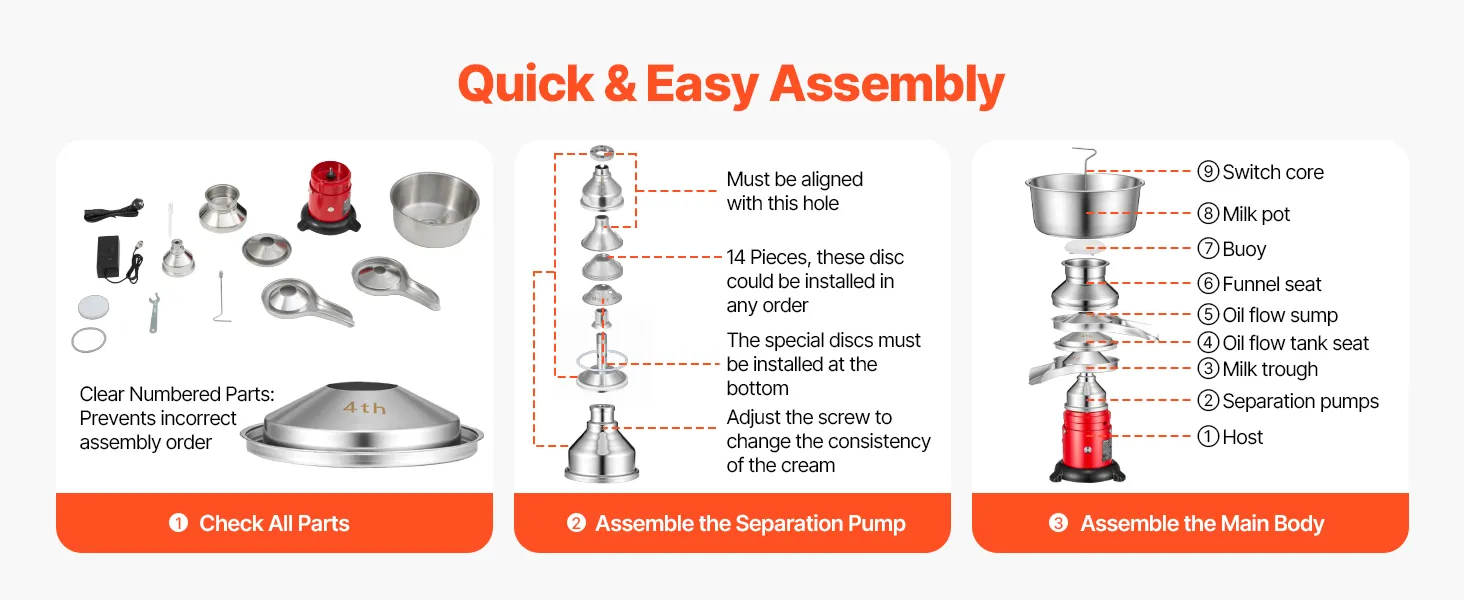 Quick & Easy Assembly

Clear Numbered Parts: Prevents incorrect assembly order

4th

❶ Check All Parts

Must be aligned with this hole

14 Pieces, these disc could be installed in any order

The special discs must be installed at the bottom

Adjust the screw to change the consistency of the cream

❷ Assemble the Separation Pump

⑨ Switch core
⑧ Milk pot
⑦ Buoy
⑥ Funnel seat
⑤ Oil flow sump
④ Oil flow tank seat
③ Milk trough
② Separation pumps
① Host

❸ Assemble the Main Body