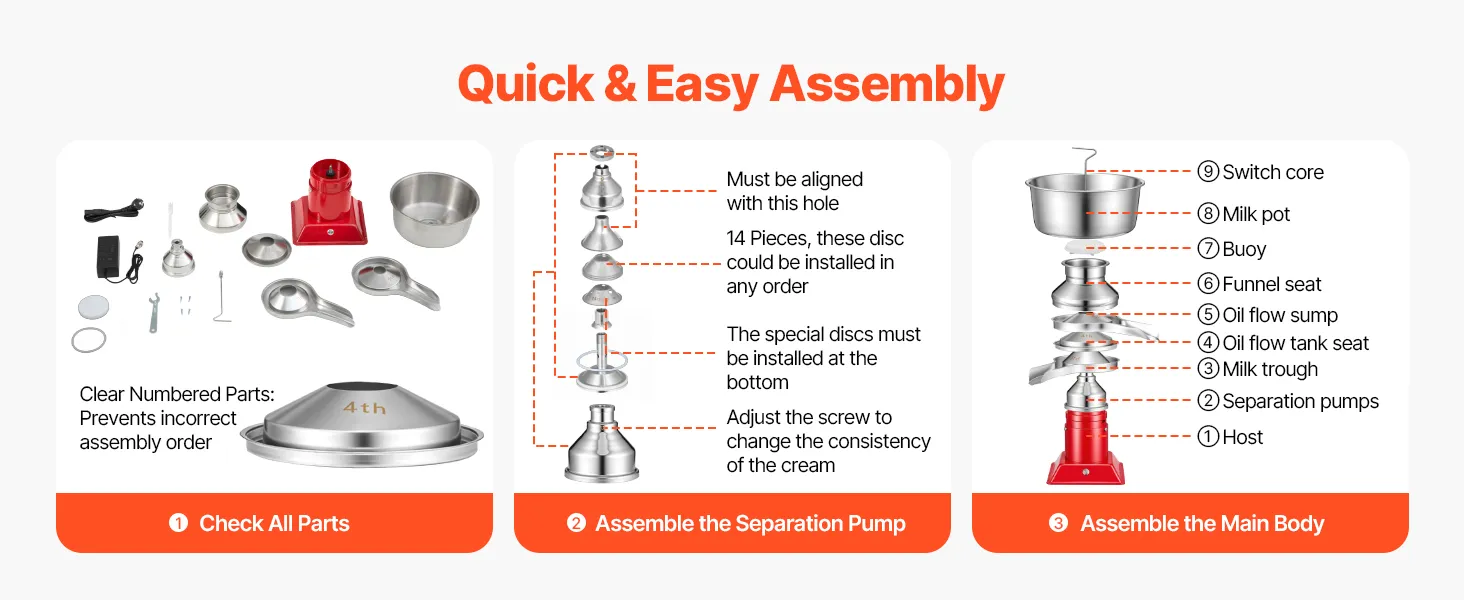 Quick & Easy Assembly

Clear Numbered Parts: Prevents incorrect assembly order

4th

❶ Check All Parts

Must be aligned with this hole

14 Pieces, these disc could be installed in any order

The special discs must be installed at the bottom

Adjust the screw to change the consistency of the cream

❷ Assemble the Separation Pump

⑨ Switch core
⑧ Milk pot
⑦ Buoy
⑥ Funnel seat
⑤ Oil flow sump
④ Oil flow tank seat
③ Milk trough
② Separation pumps
① Host

❸ Assemble the Main Body