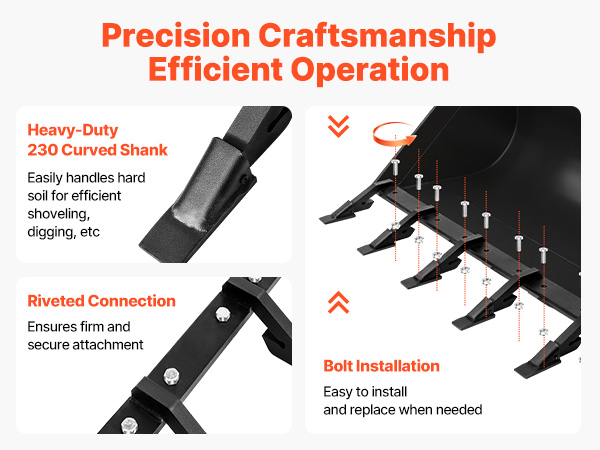 Precision Craftsmanship
Efficient Operation

Heavy-Duty
230 Curved Shank

Easily handles hard soil for efficient shoveling, digging, etc

Riveted Connection

Ensures firm and secure attachment

Bolt Installation

Easy to install
and replace when needed