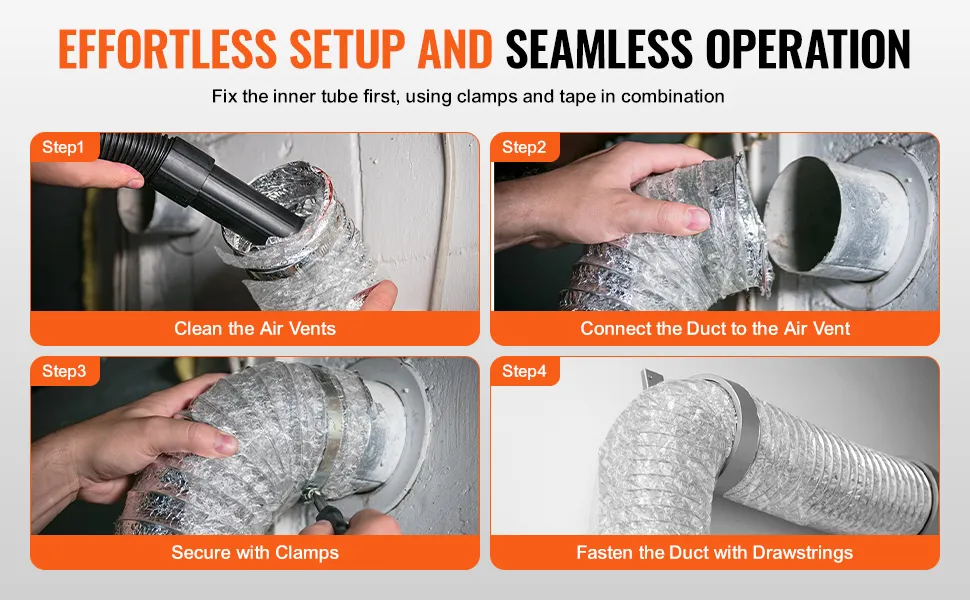 EFFORTLESS SETUP AND SEAMLESS OPERATION

Fix the inner tube first, using clamps and tape in combination

Step1

Clean the Air Vents

Step2

Connect the Duct to the Air Vent

Step3

Secure with Clamps

Step4

Fasten the Duct with Drawstrings