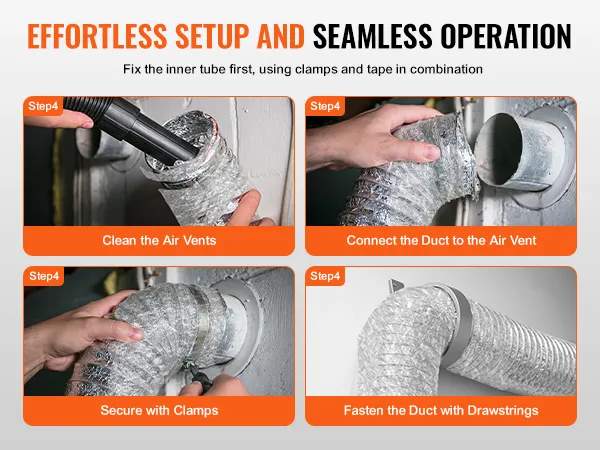 EFFORTLESS SETUP AND SEAMLESS OPERATION

Fix the inner tube first, using clamps and tape in combination

Step4

Clean the Air Vents

Step4

Connect the Duct to the Air Vent

Step4

Secure with Clamps

Step4

Fasten the Duct with Drawstrings