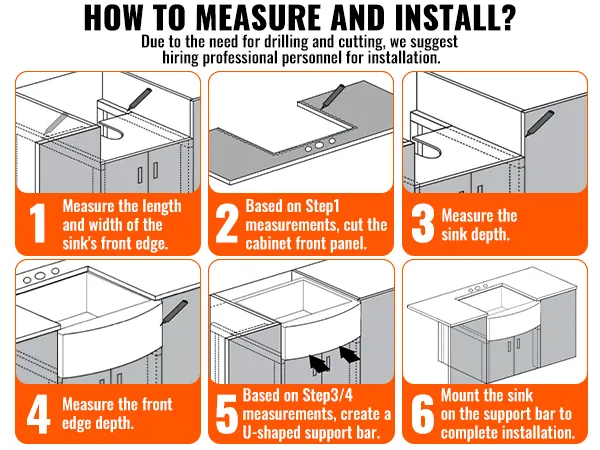 HOW TO MEASURE AND INSTALL?

Due to the need for drilling and cutting, we suggest hiring professional personnel for installation.

1 Measure the length and width of the sink's front edge.

2 Based on Step1 measurements, cut the cabinet front panel.

3 Measure the sink depth.

4 Measure the front edge depth.

5 Based on Step3/4 measurements, create a U-shaped support bar.

6 Mount the sink on the support bar to complete installation.