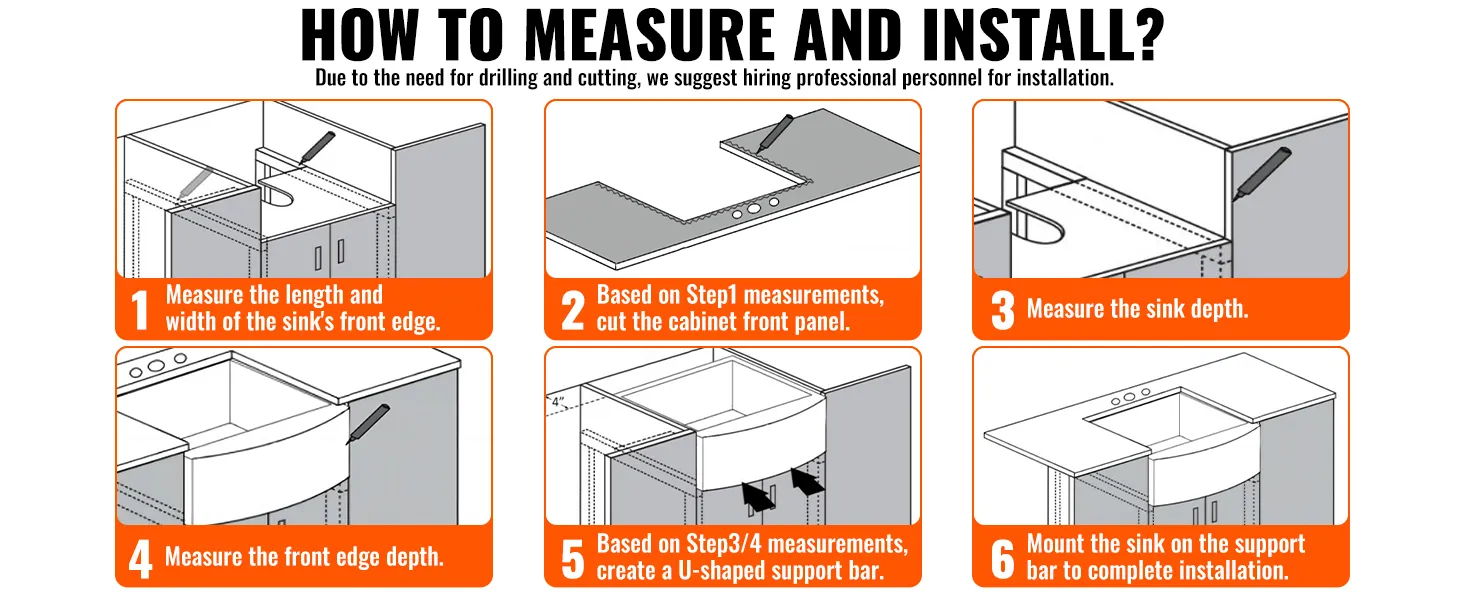 HOW TO MEASURE AND INSTALL?

Due to the need for drilling and cutting, we suggest hiring professional personnel for installation.

1 Measure the length and width of the sink's front edge.

2 Based on Step1 measurements, cut the cabinet front panel.

3 Measure the sink depth.

4 Measure the front edge depth.

4"

5 Based on Step3/4 measurements, create a U-shaped support bar.

6 Mount the sink on the support bar to complete installation.