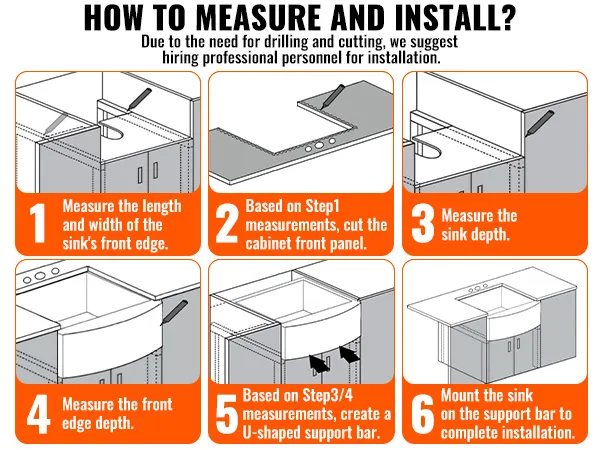 HOW TO MEASURE AND INSTALL?

Due to the need for drilling and cutting, we suggest hiring professional personnel for installation.

1 Measure the length and width of the sink's front edge.

2 Based on Step1 measurements, cut the cabinet front panel.

3 Measure the sink depth.

4 Measure the front edge depth.

5 Based on Step3/4 measurements, create a U-shaped support bar.

6 Mount the sink on the support bar to complete installation.