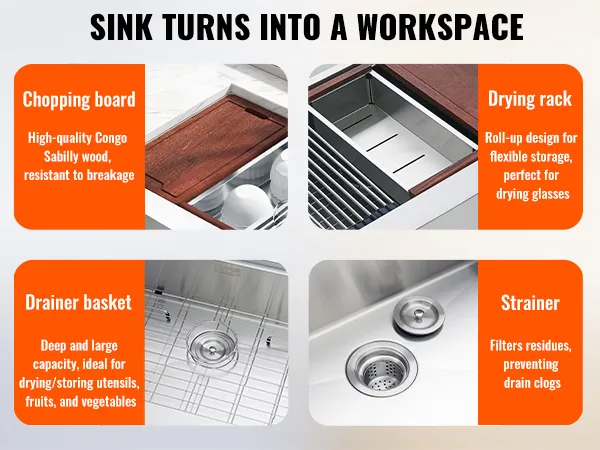 SINK TURNS INTO A WORKSPACE

Chopping board

High-quality Congo Sabilly wood, resistant to breakage

Drying rack

Roll-up design for flexible storage, perfect for drying glasses

Drainer basket

Deep and large capacity, ideal for drying/storing utensils, fruits, and vegetables

Strainer

Filters residues, preventing drain clogs