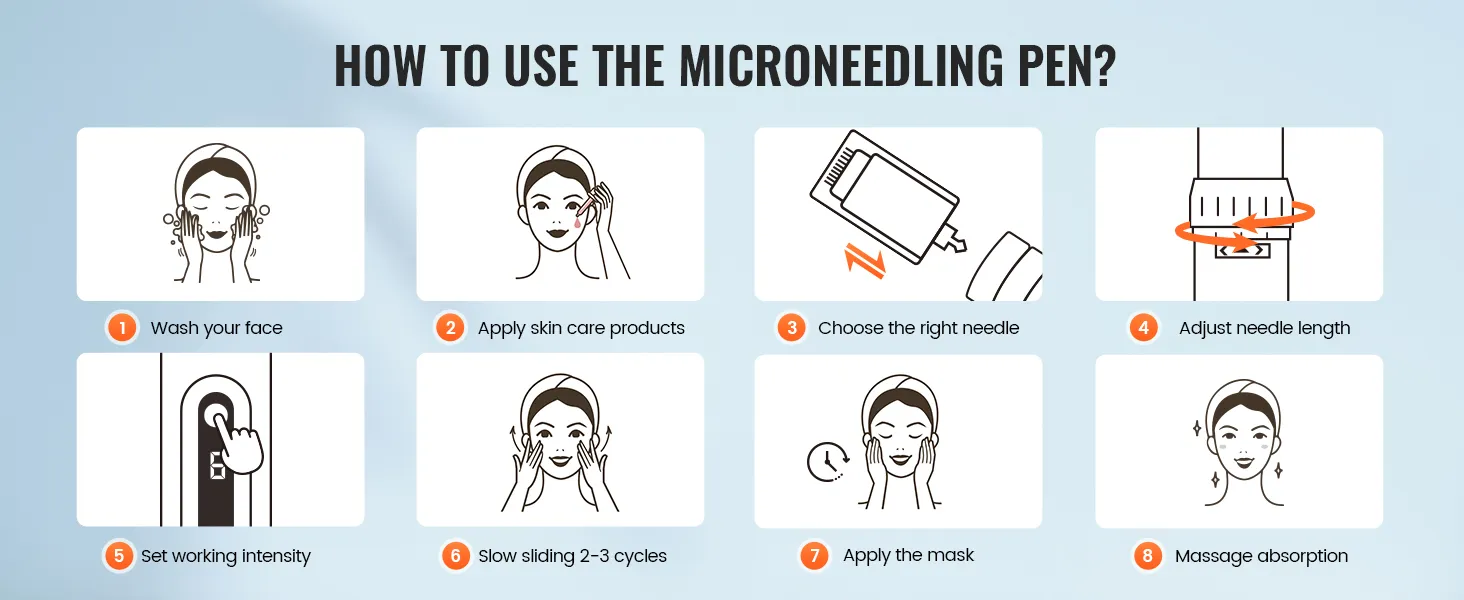 HOW TO USE THE MICRONEEDLING PEN?

1 Wash your face

2 Apply skin care products

3 Choose the right needle

4 Adjust needle length

6

5 Set working intensity

6 Slow sliding 2-3 cycles

7 Apply the mask

8 Massage absorption