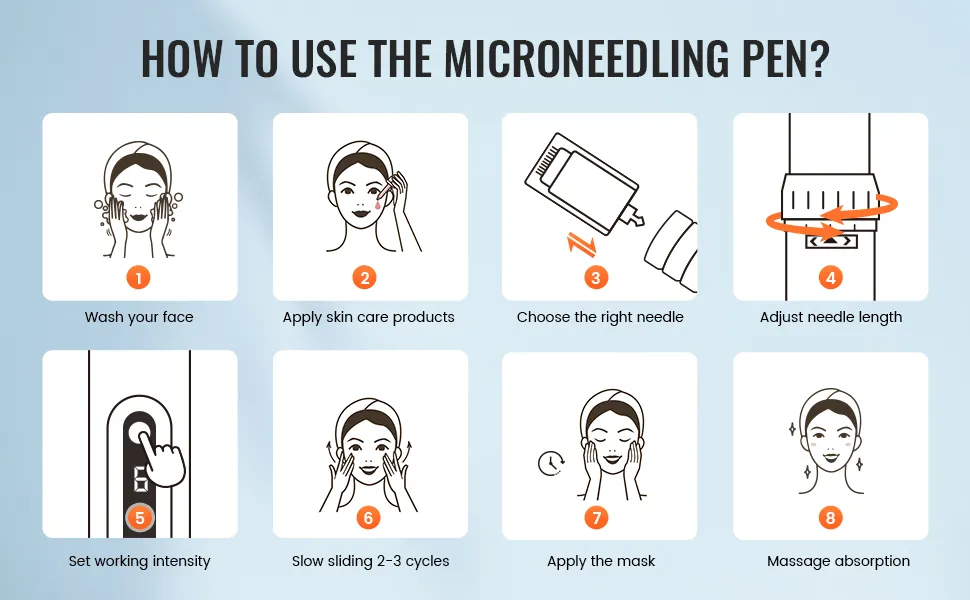 HOW TO USE THE MICRONEEDLING PEN?

1
Wash your face

2
Apply skin care products

3
Choose the right needle

4
Adjust needle length

6
5
Set working intensity

6
Slow sliding 2-3 cycles

7
Apply the mask

8
Massage absorption