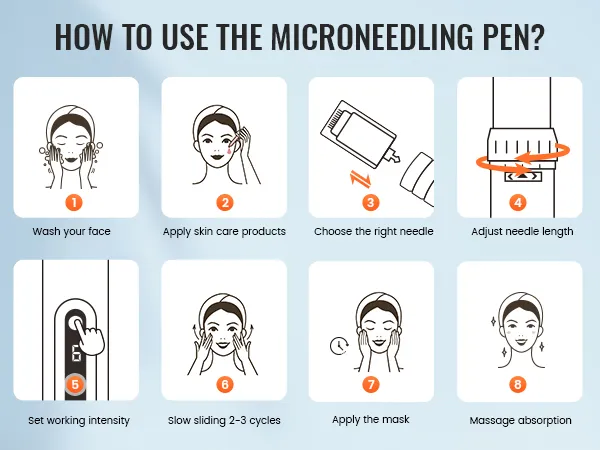 HOW TO USE THE MICRONEEDLING PEN?

1
Wash your face

2
Apply skin care products

3
Choose the right needle

4
Adjust needle length

6
5
Set working intensity

6
Slow sliding 2-3 cycles

7
Apply the mask

8
Massage absorption