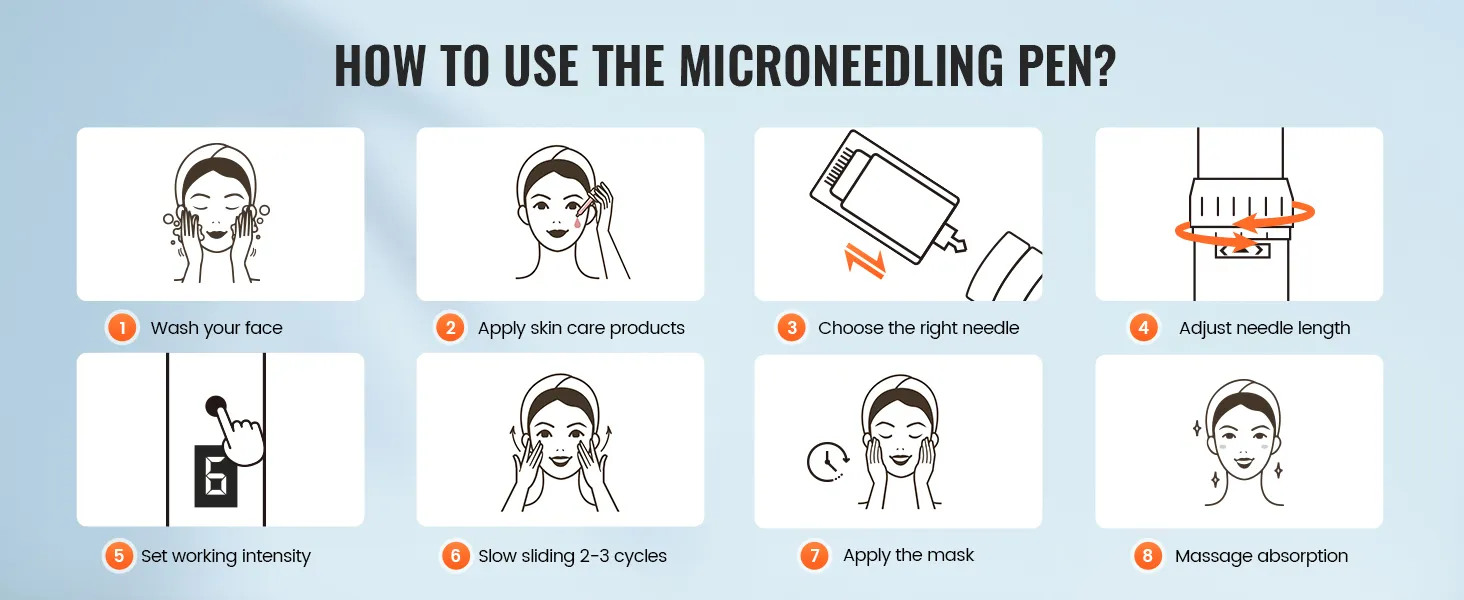 HOW TO USE THE MICRONEEDLING PEN?

1 Wash your face

2 Apply skin care products

3 Choose the right needle

4 Adjust needle length

6

5 Set working intensity

6 Slow sliding 2-3 cycles

7 Apply the mask

8 Massage absorption