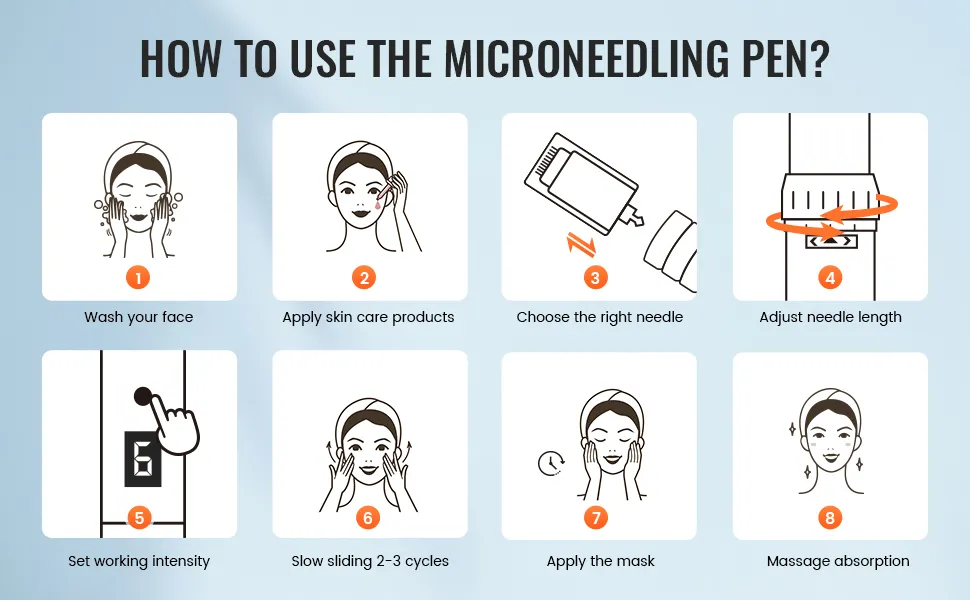 HOW TO USE THE MICRONEEDLING PEN?

1
Wash your face

2
Apply skin care products

3
Choose the right needle

4
Adjust needle length

6
5
Set working intensity

6
Slow sliding 2-3 cycles

7
Apply the mask

8
Massage absorption