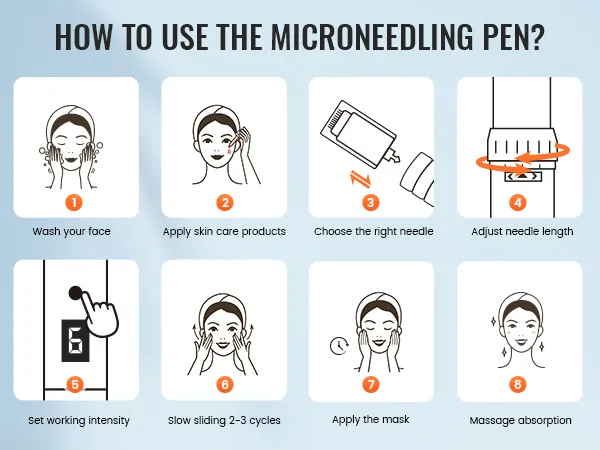 HOW TO USE THE MICRONEEDLING PEN?

1
Wash your face

2
Apply skin care products

3
Choose the right needle

4
Adjust needle length

6

5
Set working intensity

6
Slow sliding 2-3 cycles

7
Apply the mask

8
Massage absorption