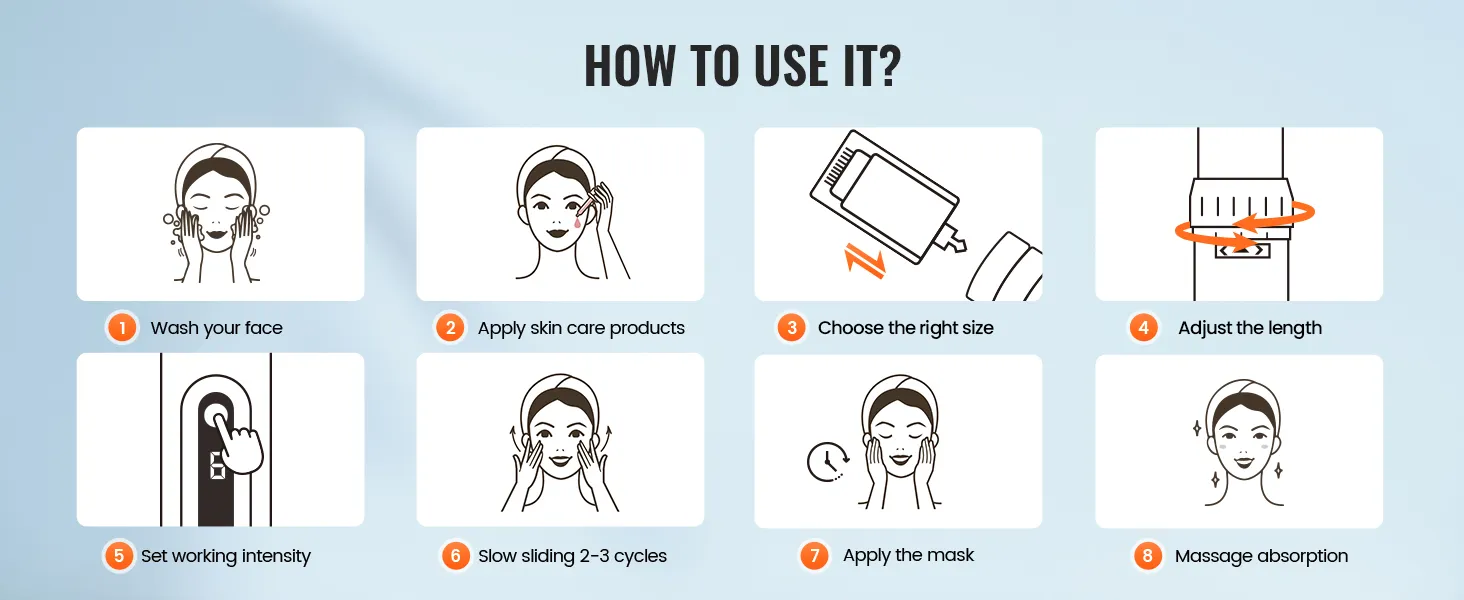 HOW TO USE IT?

1 Wash your face

2 Apply skin care products

3 Choose the right size

4 Adjust the length

6

5 Set working intensity

6 Slow sliding 2-3 cycles

7 Apply the mask

8 Massage absorption